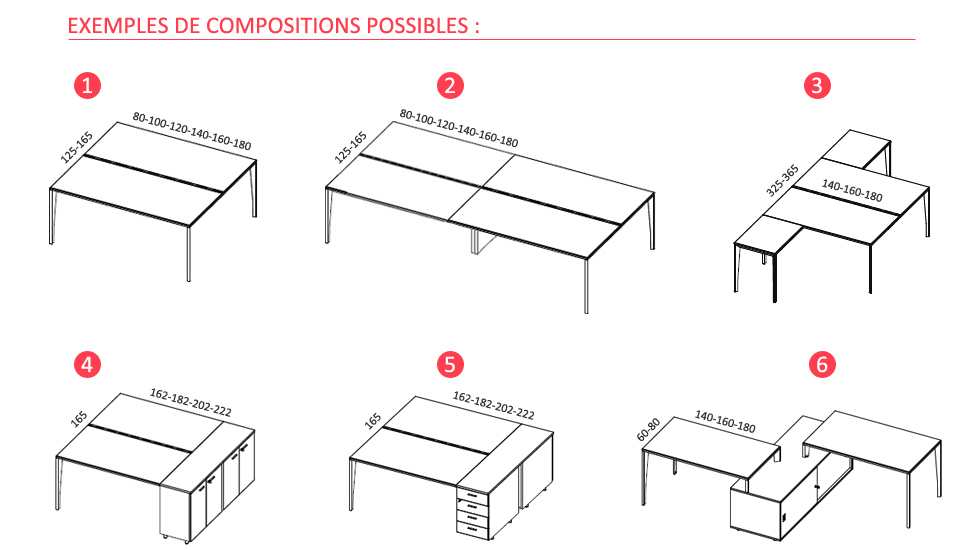 EXEMPLES DE COMPOSITIONS POSSIBLES :

1
125-165
80-100-120-140-160-180

2
125-165
80-100-120-140-160-180

3
325-365
140-160-180

4
165
162-182-202-222

5
165
162-182-202-222

6
60-80
140-160-180