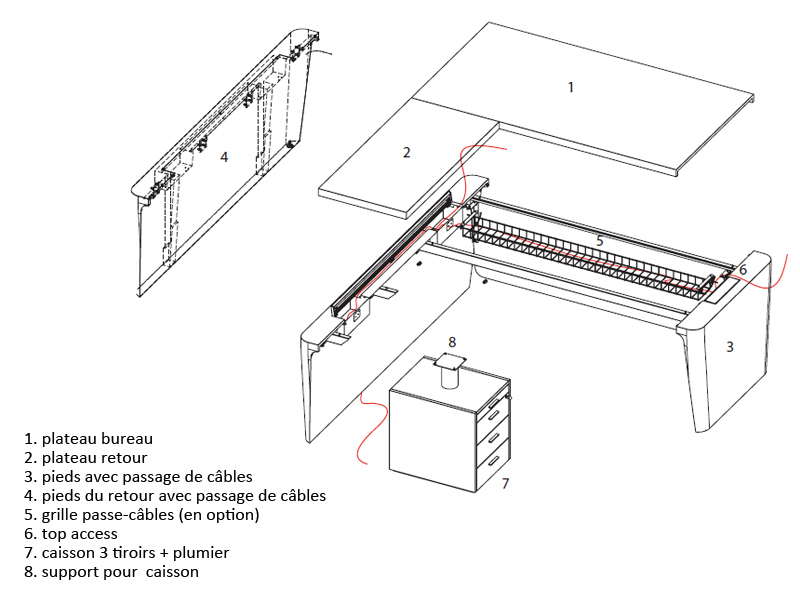 1

2

4

5

6

3

8

7

1. plateau bureau
2. plateau retour
3. pieds avec passage de câbles
4. pieds du retour avec passage de câbles
5. grille passe-câbles (en option)
6. top access
7. caisson 3 tiroirs + plumier
8. support pour caisson