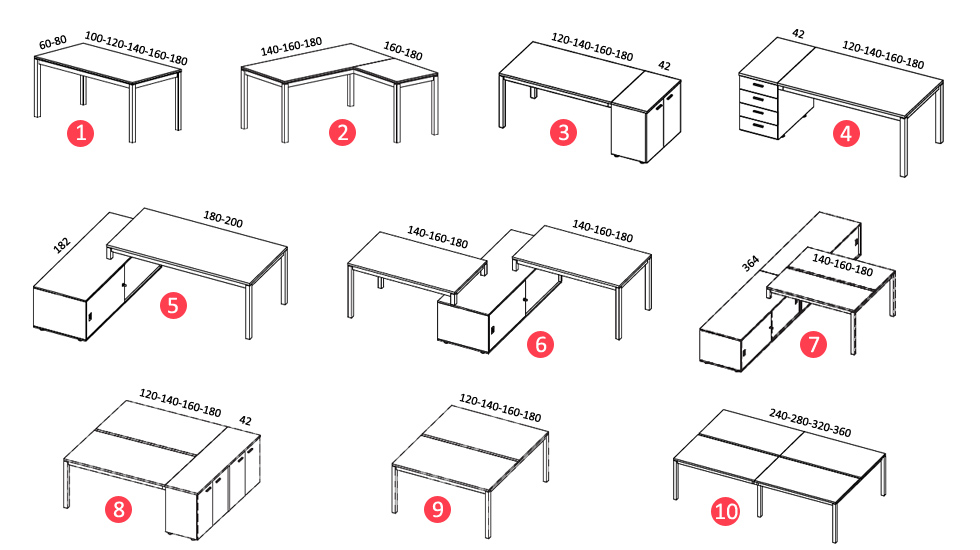 60-80
100-120-140-160-180
1

140-160-180
160-180
2

120-140-160-180
42
3

42
120-140-160-180
4

182
180-200
5

140-160-180
140-160-180
6

364
140-160-180
7

120-140-160-180
42
8

120-140-160-180
9

240-280-320-360
10