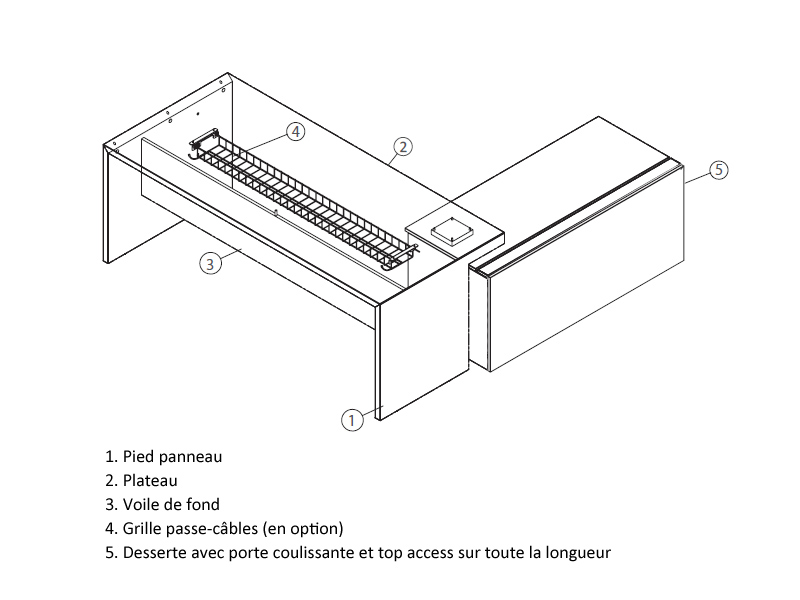 4
2
5
3
1

1. Pied panneau
2. Plateau
3. Voile de fond
4. Grille passe-câbles (en option)
5. Desserte avec porte coulissante et top access sur toute la longueur