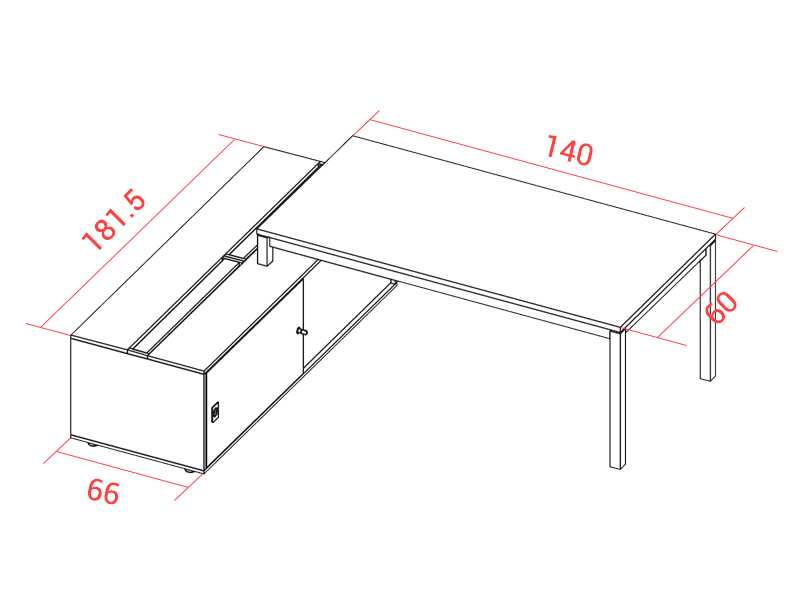 181.5

140

60

66