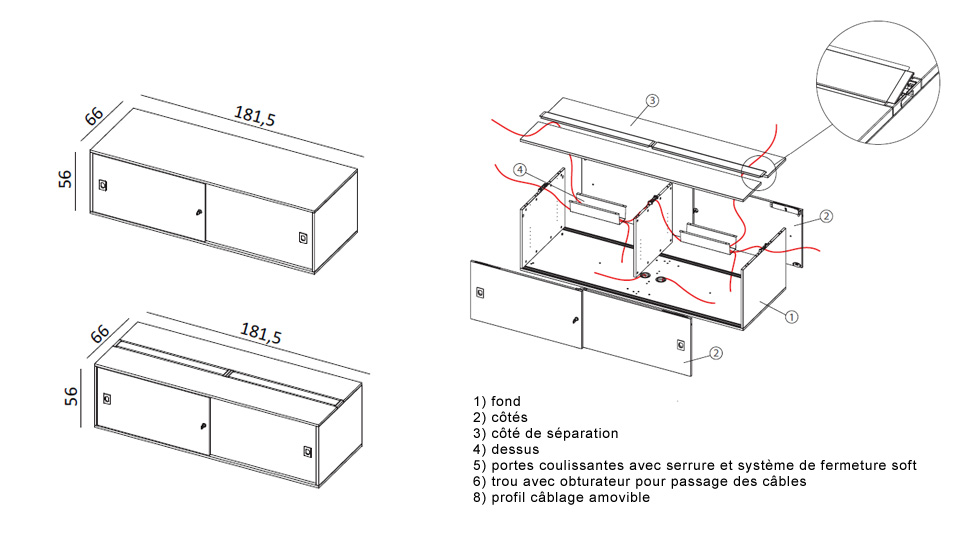 66
181,5
56

66
181,5
56

3
4
2
1
2

1) fond
2) côtés
3) côté de séparation
4) dessus
5) portes coulissantes avec serrure et système de fermeture soft
6) trou avec obturateur pour passage des câbles
8) profil câblage amovible