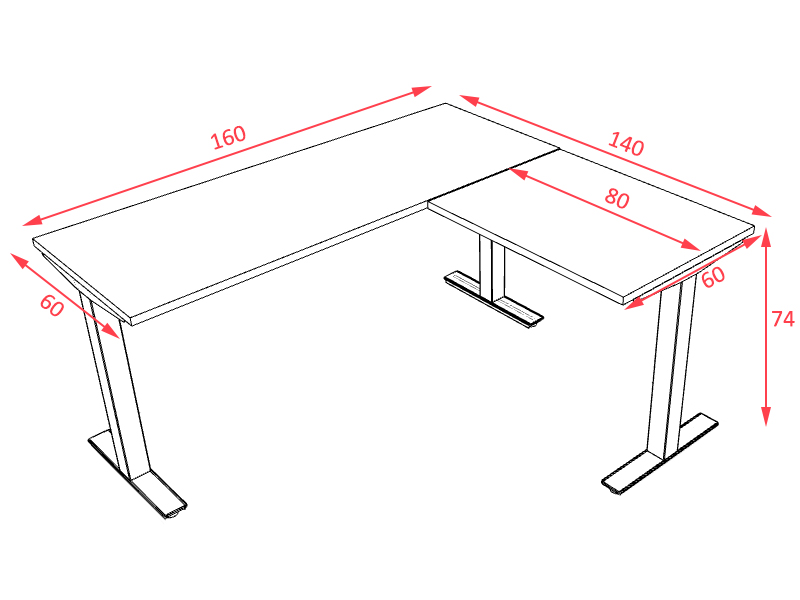 160
140
80
60
60
74