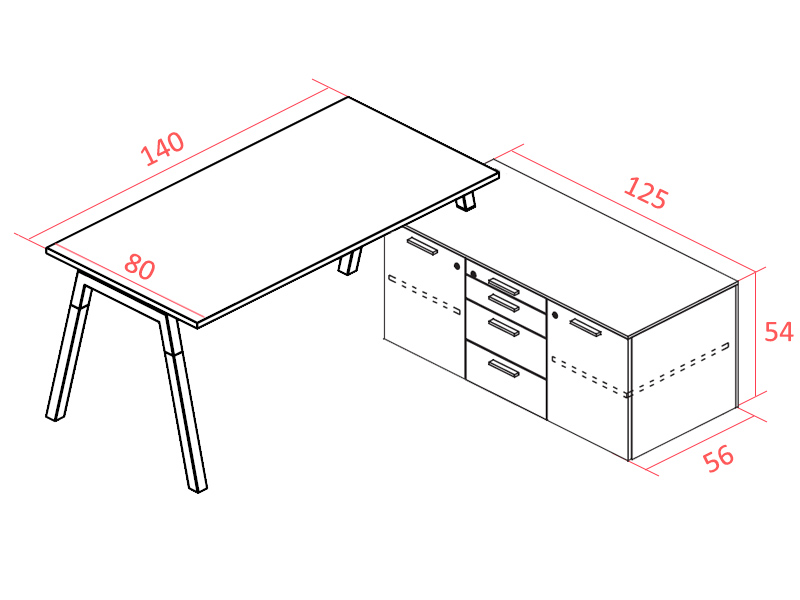 140
80
125
54
56