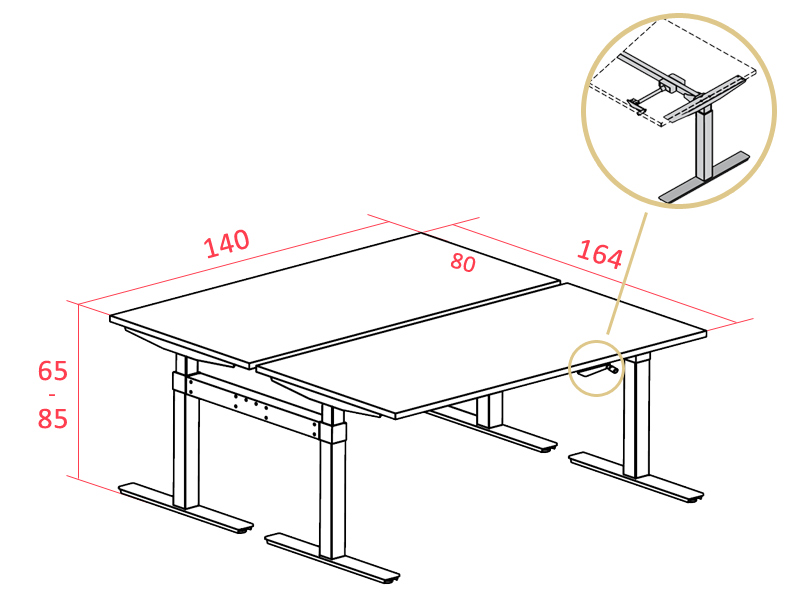 140
80
164
65
-
85