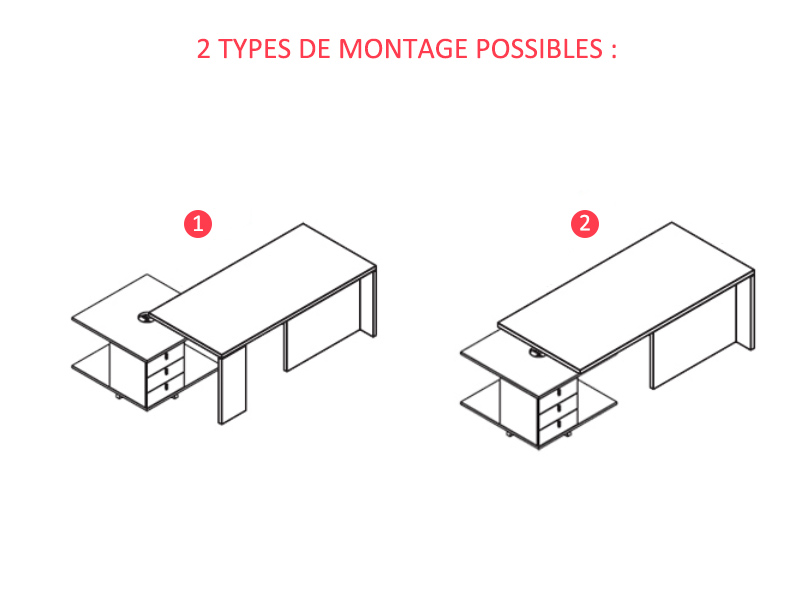 2 TYPES DE MONTAGE POSSIBLES :

1

2