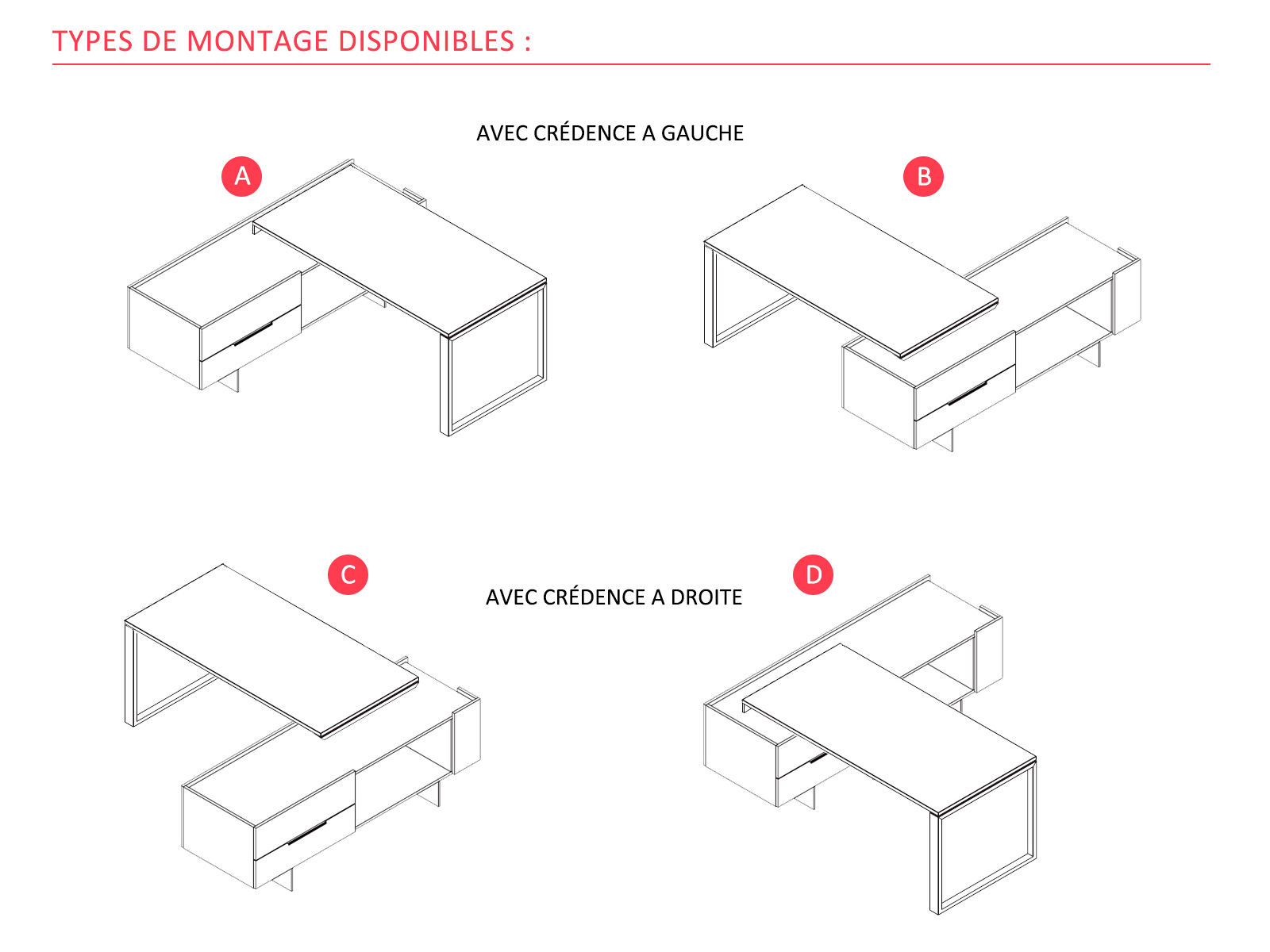 TYPES DE MONTAGE DISPONIBLES :

AVEC CRÉDENCE A GAUCHE

A

B

C

AVEC CRÉDENCE A DROITE

D