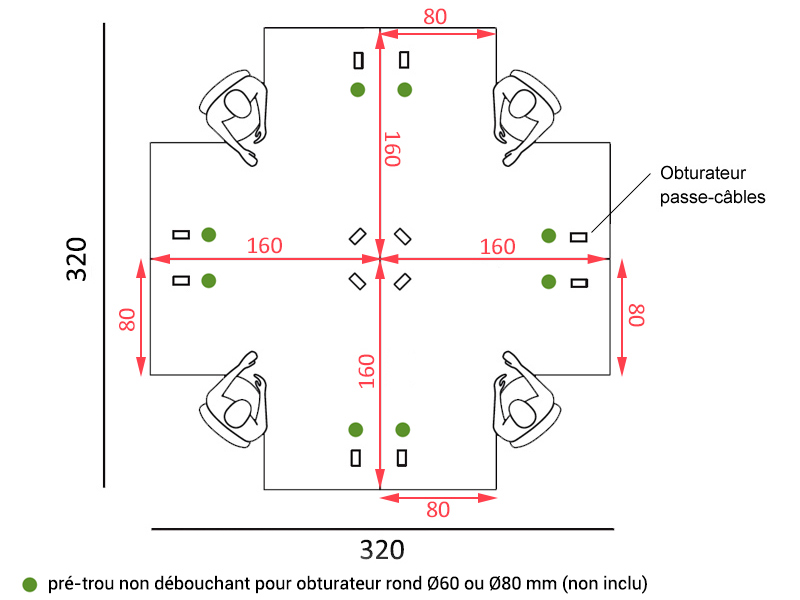 80

160

Obturateur passe-câbles

320

160

160

80

80

160

80

320

pré-trou non débouchant pour obturateur rond Ø60 ou Ø80 mm (non inclu)