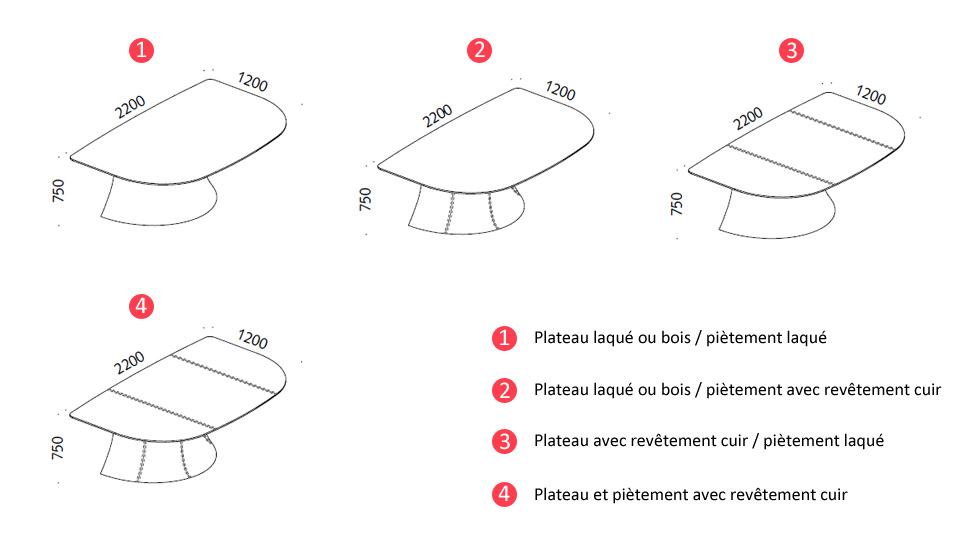 1

2200

1200

750

2

2200

1200

750

3

2200

1200

750

4

2200

1200

750

1 Plateau laqué ou bois / piètement laqué

2 Plateau laqué ou bois / piètement avec revêtement cuir

3 Plateau avec revêtement cuir / piètement laqué

4 Plateau et piètement avec revêtement cuir