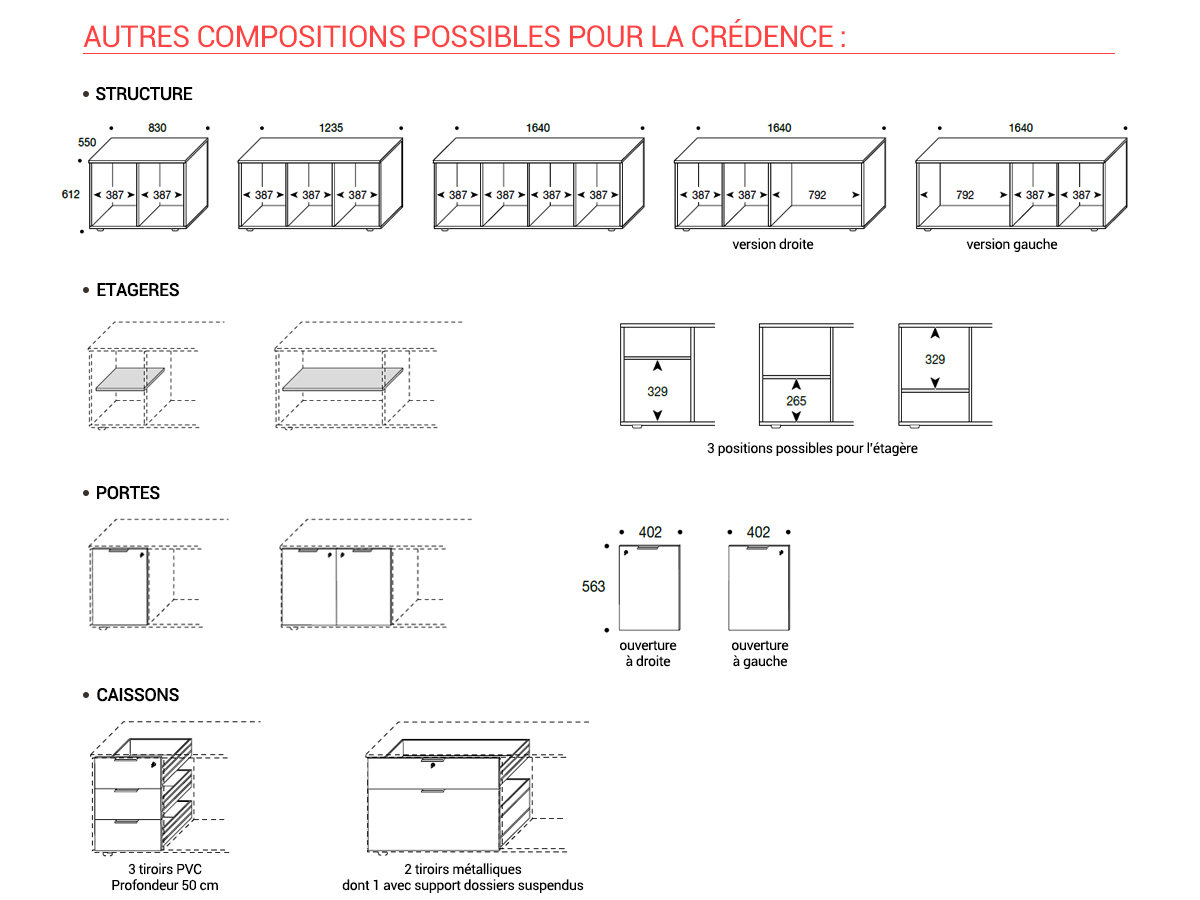 AUTRES COMPOSITIONS POSSIBLES POUR LA CRÉDENCE :

• STRUCTURE

830
550
612
387 387

1235
387 387 387

1640
387 387 387 387

1640
387 387 792
version droite

1640
792 387 387
version gauche

• ETAGERES

329

265

329

3 positions possibles pour l'étagère

• PORTES

402
563
ouverture à droite

402
ouverture à gauche

• CAISSONS

3 tiroirs PVC
Profondeur 50 cm

2 tiroirs métalliques
dont 1 avec support dossiers suspendus