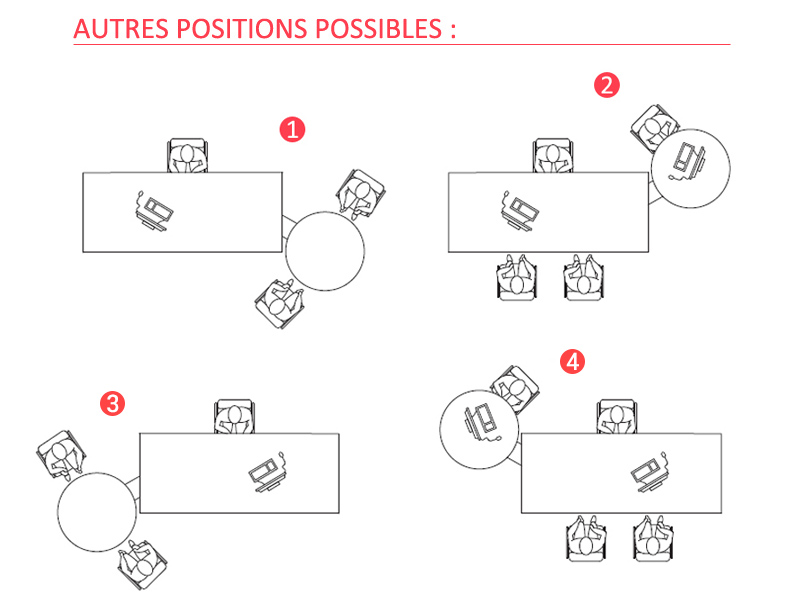 AUTRES POSITIONS POSSIBLES :

1

2

3

4