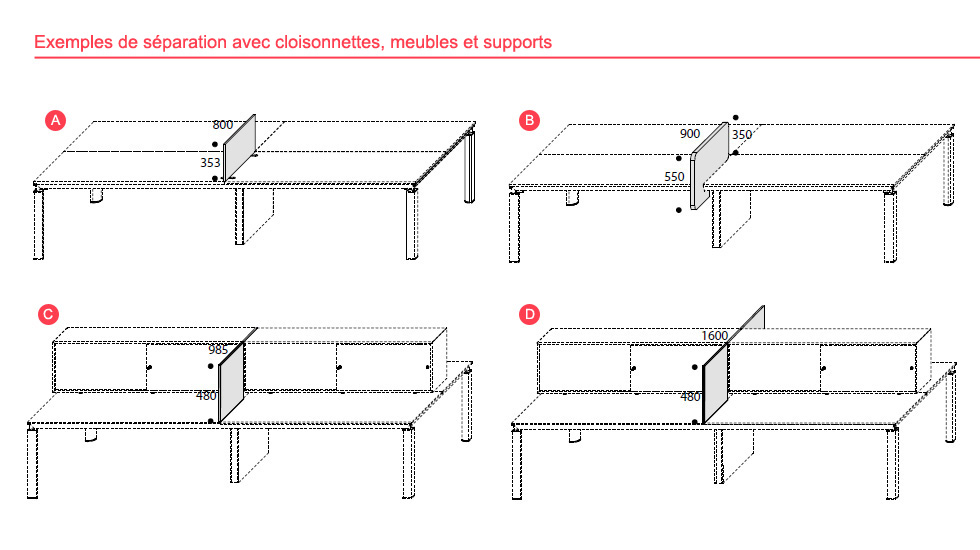 Exemples de séparation avec cloisonnettes, meubles et supports

A

800

353

B

900

350

550

C

985

480

D

1600

480