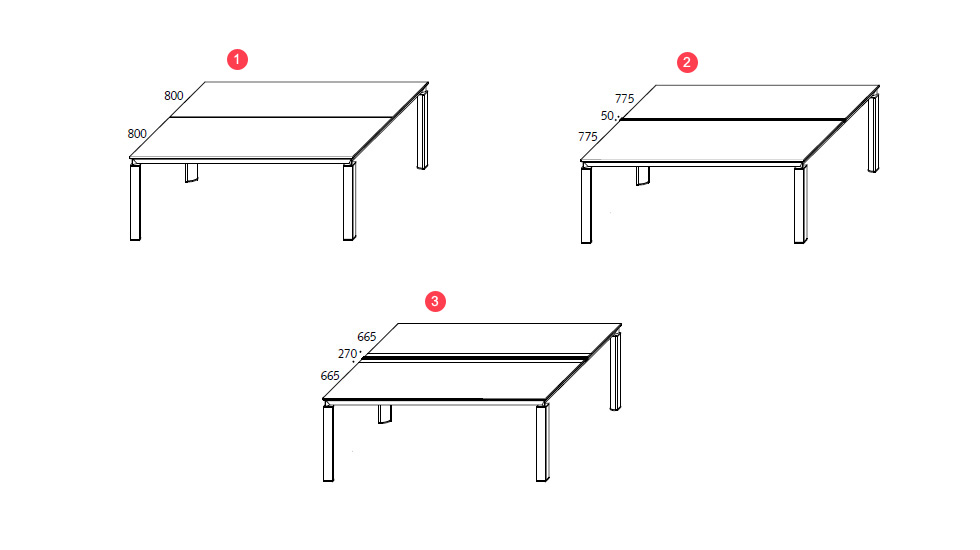 1

800

800

2

775

50

775

3

665

270

665