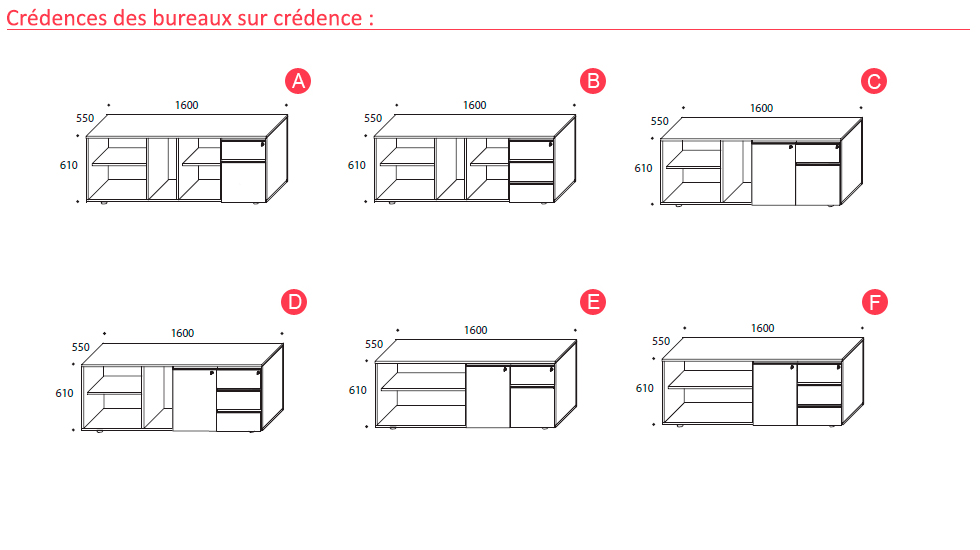 Crédences des bureaux sur crédence :

A
1600
550
610

B
1600
550
610

C
1600
550
610

D
1600
550
610

E
1600
550
610

F
1600
550
610