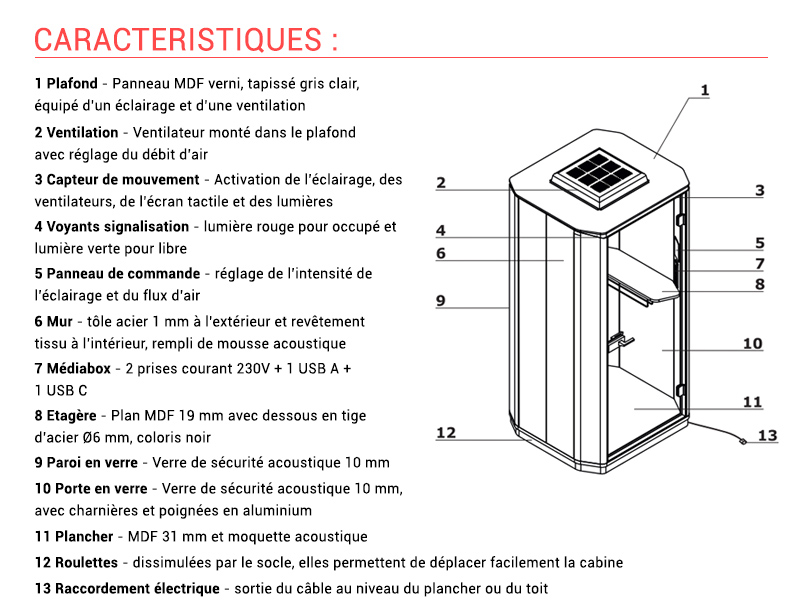 CARACTERISTIQUES :

1 Plafond - Panneau MDF verni, tapissé gris clair, équipé d'un éclairage et d'une ventilation

2 Ventilation - Ventilateur monté dans le plafond avec réglage du débit d'air

3 Capteur de mouvement - Activation de l'éclairage, des ventilateurs, de l'écran tactile et des lumières

4 Voyants signalisation - lumière rouge pour occupé et lumière verte pour libre

5 Panneau de commande - réglage de l'intensité de l'éclairage et du flux d'air

6 Mur - tôle acier 1 mm à l'extérieur et revêtement tissu à l'intérieur, rempli de mousse acoustique

7 Médiabox - 2 prises courant 230V + 1 USB A + 1 USB C

8 Etagère - Plan MDF 19 mm avec dessous en tige d'acier Ø6 mm, coloris noir

9 Paroi en verre - Verre de sécurité acoustique 10 mm

10 Porte en verre - Verre de sécurité acoustique 10 mm, avec charnières et poignées en aluminium

11 Plancher - MDF 31 mm et moquette acoustique

12 Roulettes - dissimulées par le socle, elles permettent de déplacer facilement la cabine

13 Raccordement électrique - sortie du câble au niveau du plancher ou du toit

1
2
3
4
5
6
7
8
9
10
11
12
13