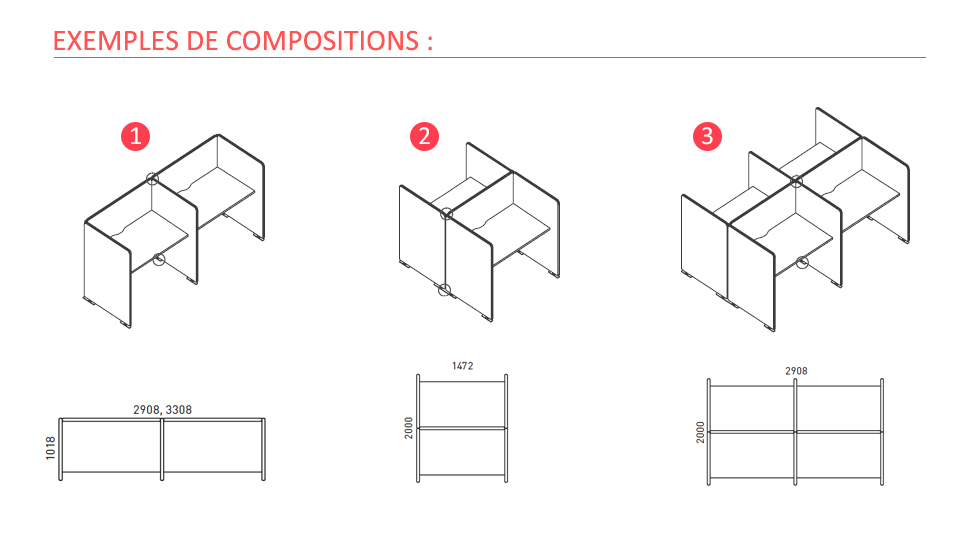 EXEMPLES DE COMPOSITIONS :

1

2

3

2908, 3308

1018

1472

2000

2908

2000