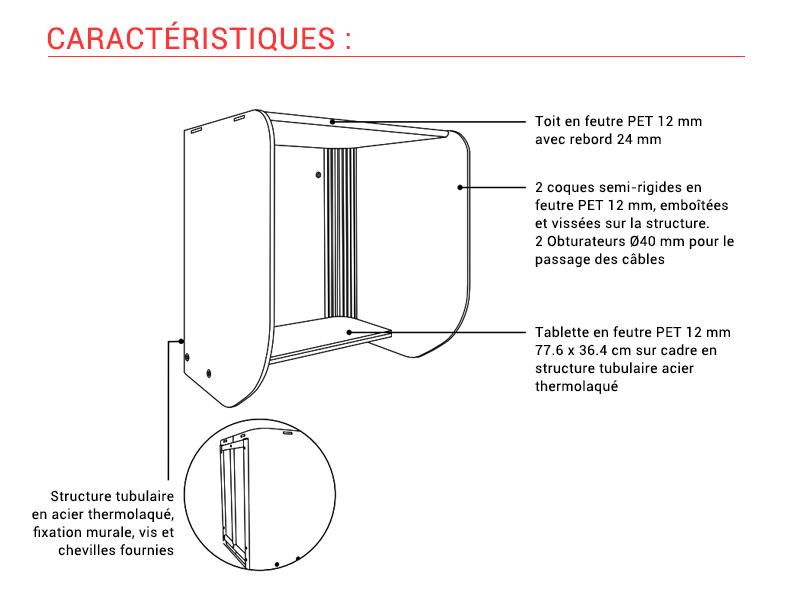 CARACTÉRISTIQUES :

Toit en feutre PET 12 mm avec rebord 24 mm

2 coques semi-rigides en feutre PET 12 mm, emboîtées et vissées sur la structure.
2 Obturateurs Ø40 mm pour le passage des câbles

Tablette en feutre PET 12 mm 77.6 x 36.4 cm sur cadre en structure tubulaire acier thermolaqué

Structure tubulaire en acier thermolaqué, fixation murale, vis et chevilles fournies