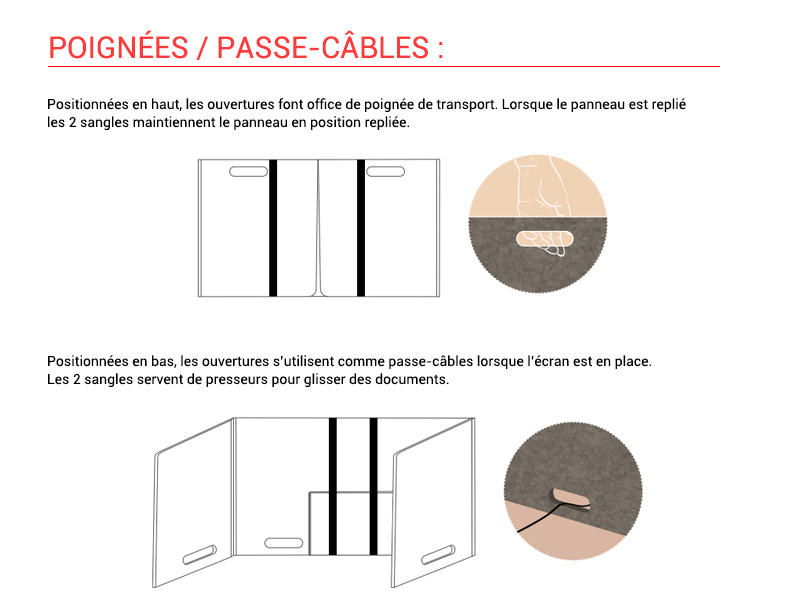 POIGNÉES / PASSE-CÂBLES :

Positionnées en haut, les ouvertures font office de poignée de transport. Lorsque le panneau est replié les 2 sangles maintiennent le panneau en position repliée.

Positionnées en bas, les ouvertures s'utilisent comme passe-câbles lorsque l'écran est en place. Les 2 sangles servent de presseurs pour glisser des documents.