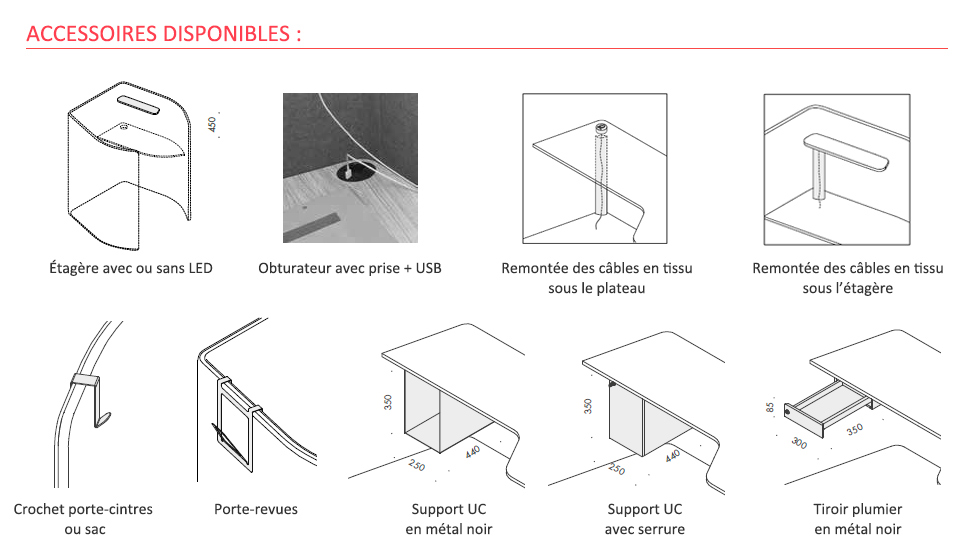 ACCESSOIRES DISPONIBLES :

450

Étagère avec ou sans LED

Obturateur avec prise + USB

Remontée des câbles en tissu sous le plateau

Remontée des câbles en tissu sous l'étagère

Crochet porte-cintres ou sac

Porte-revues

350
250
440

Support UC en métal noir

350
250
440

Support UC avec serrure

85
300
350

Tiroir plumier en métal noir