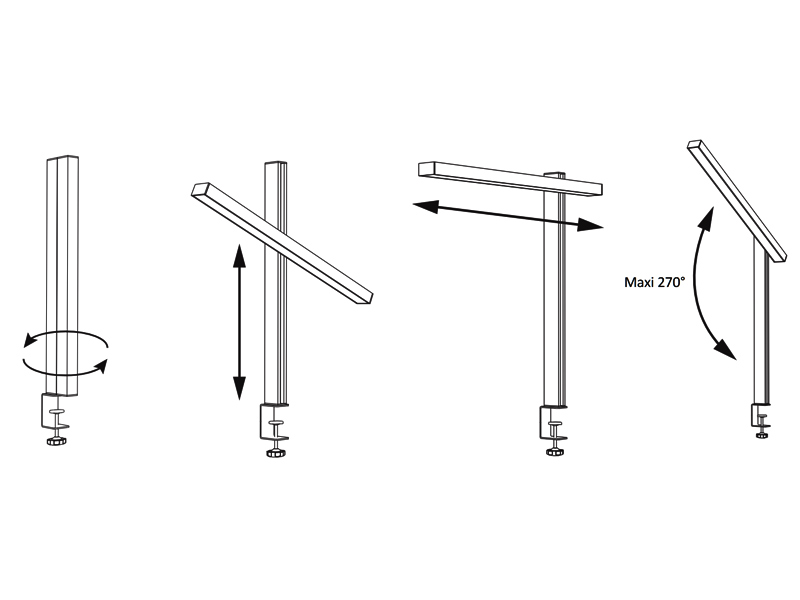 Maxi 270°