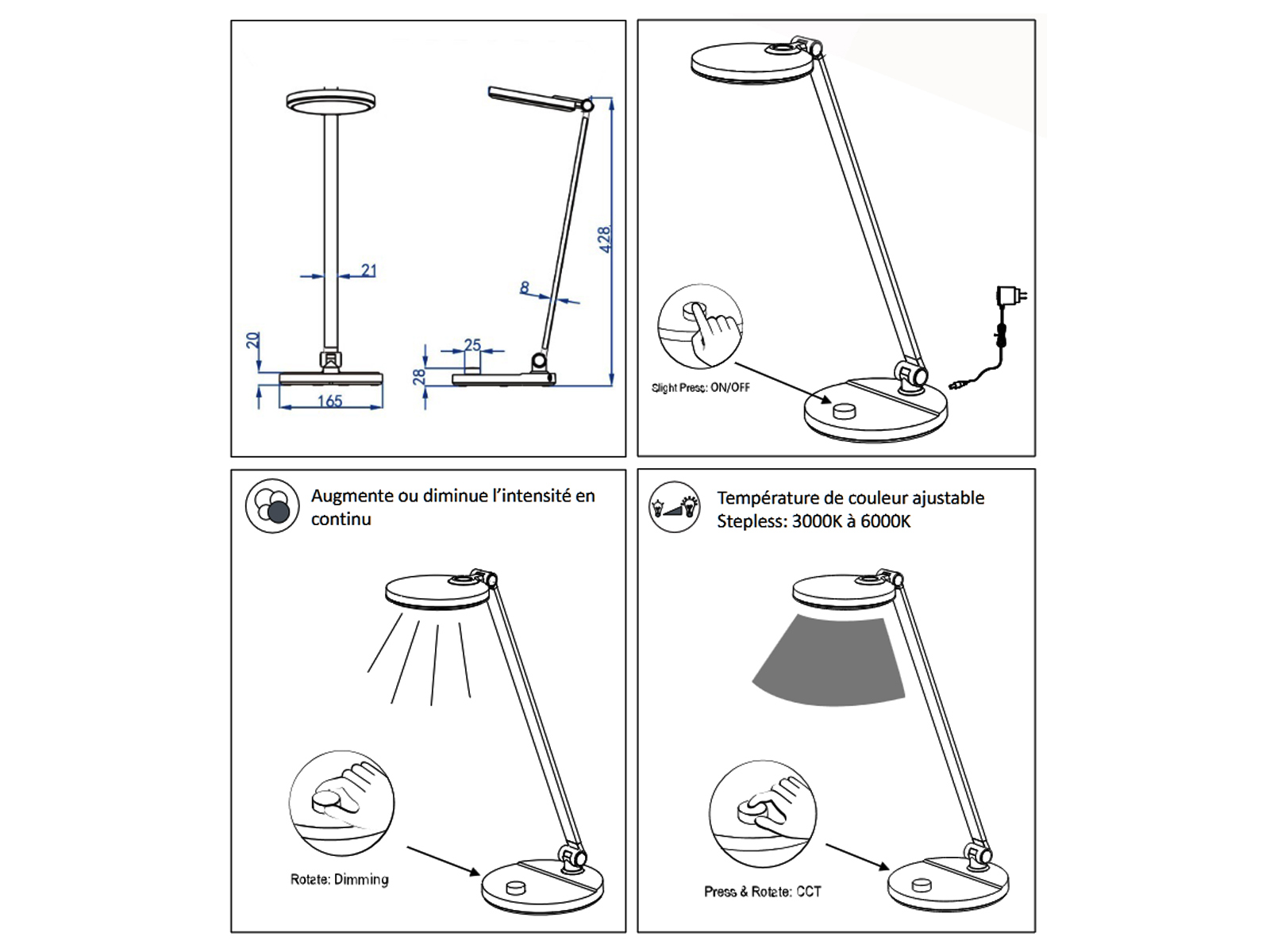 21

20

165

428

8

25

28

Slight Press: ON/OFF

Augmente ou diminue l'intensité en continu

Rotate: Dimming

Température de couleur ajustable Stepless: 3000K à 6000K

Press & Rotate: CCT