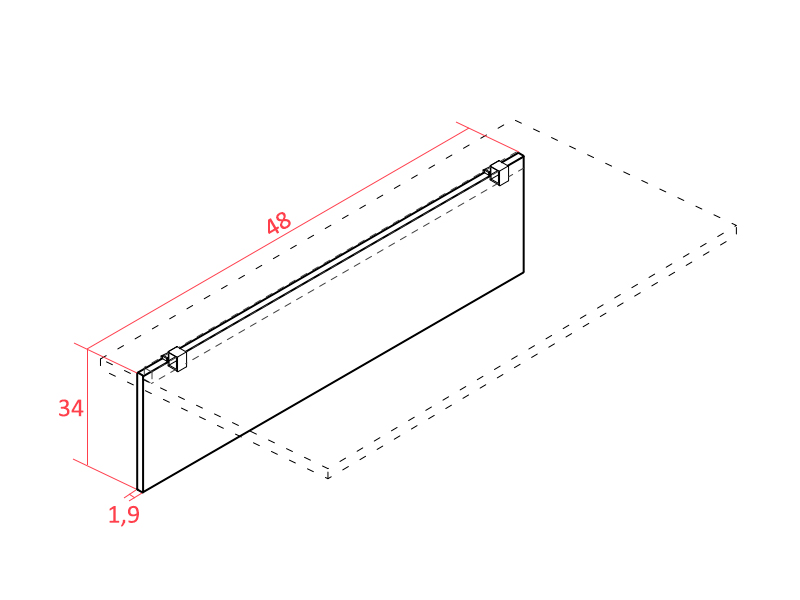 48
34
1,9