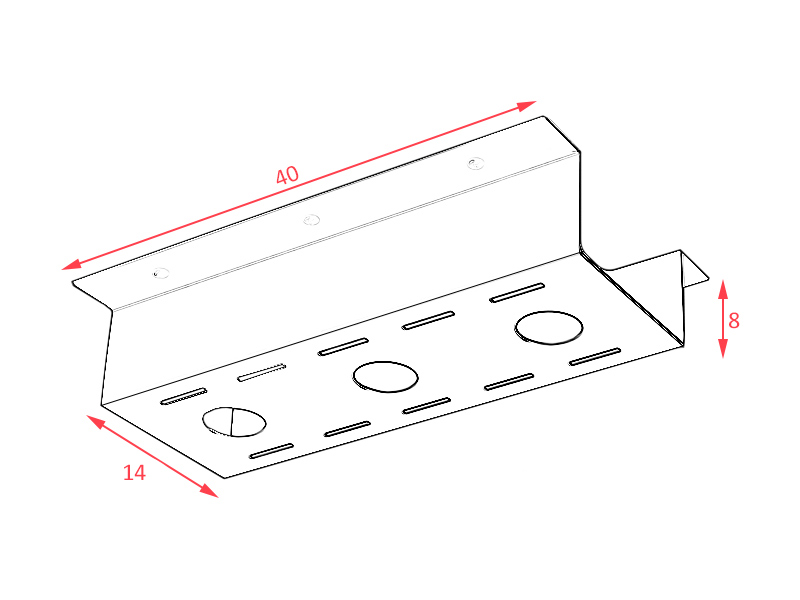 40

8

14