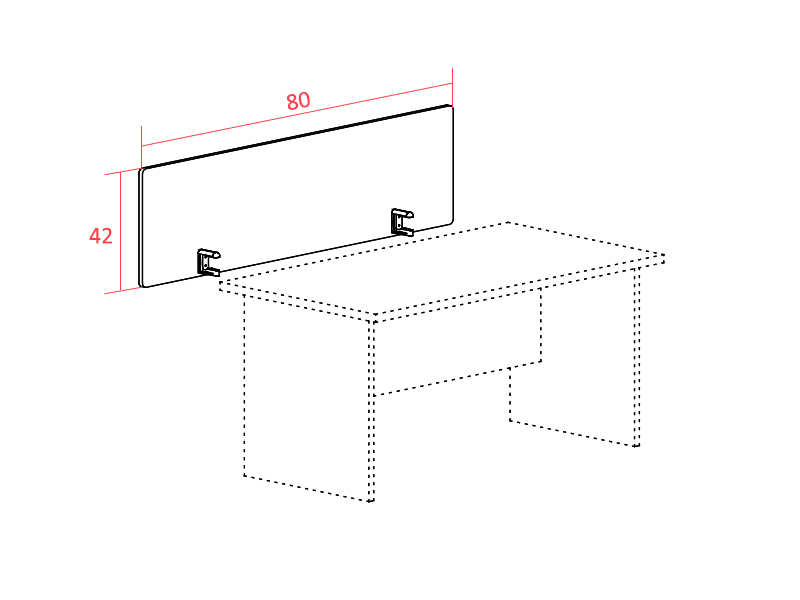 80
42