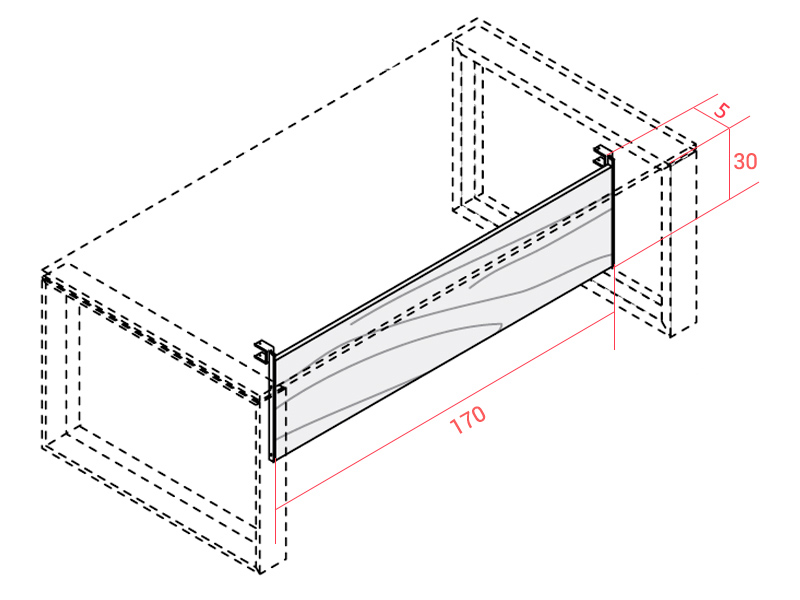 5
30
170