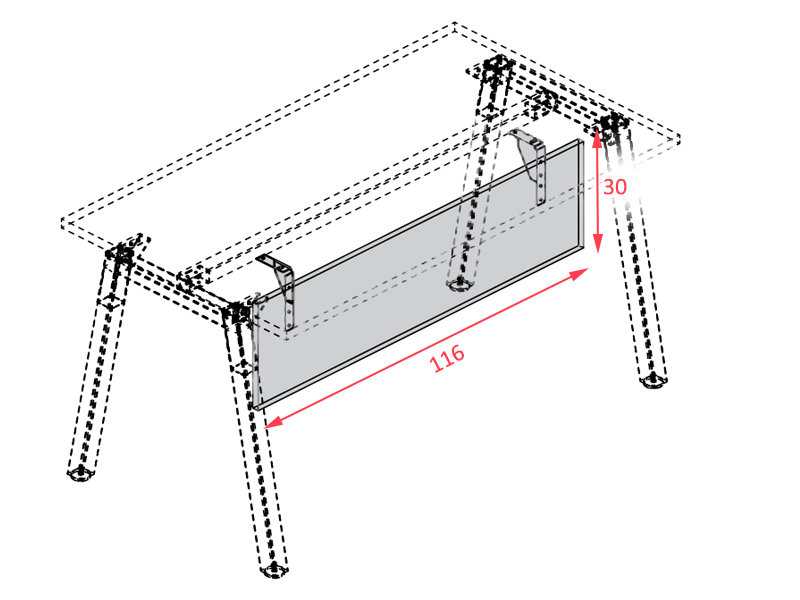 30
116