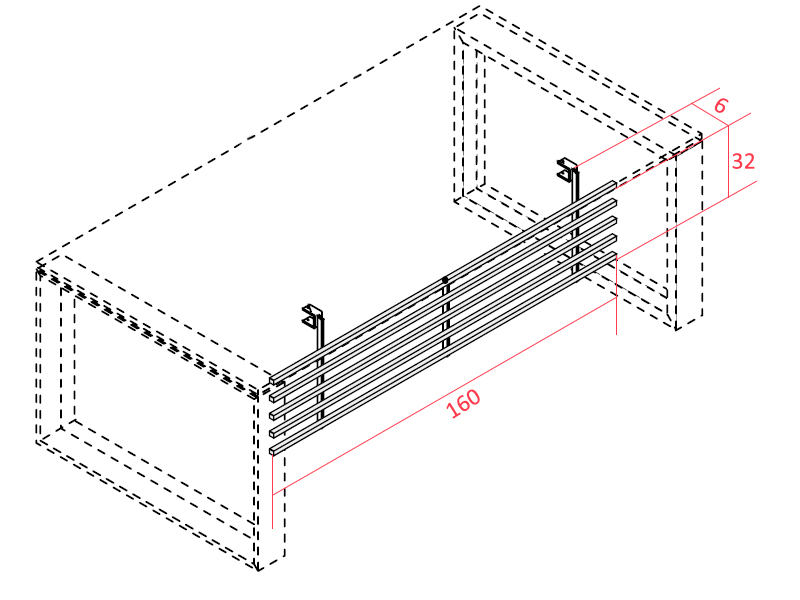 6
32
160