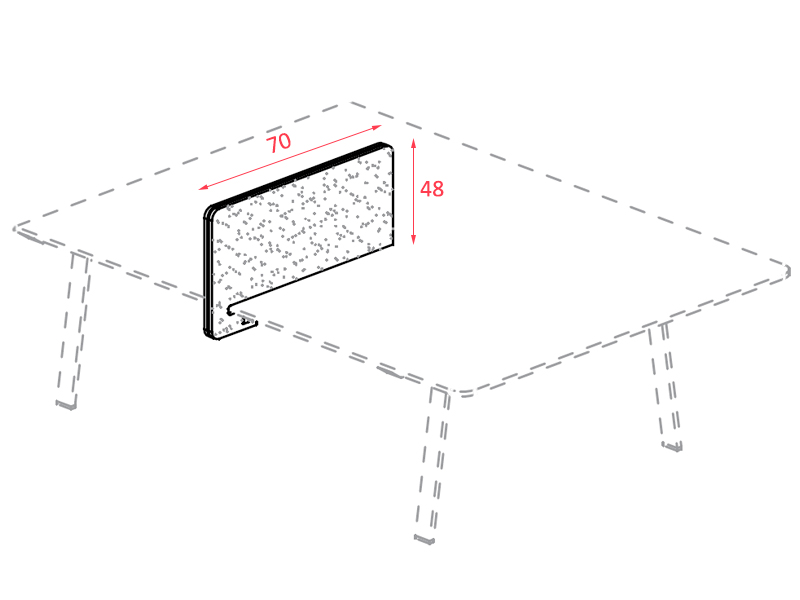 70
48