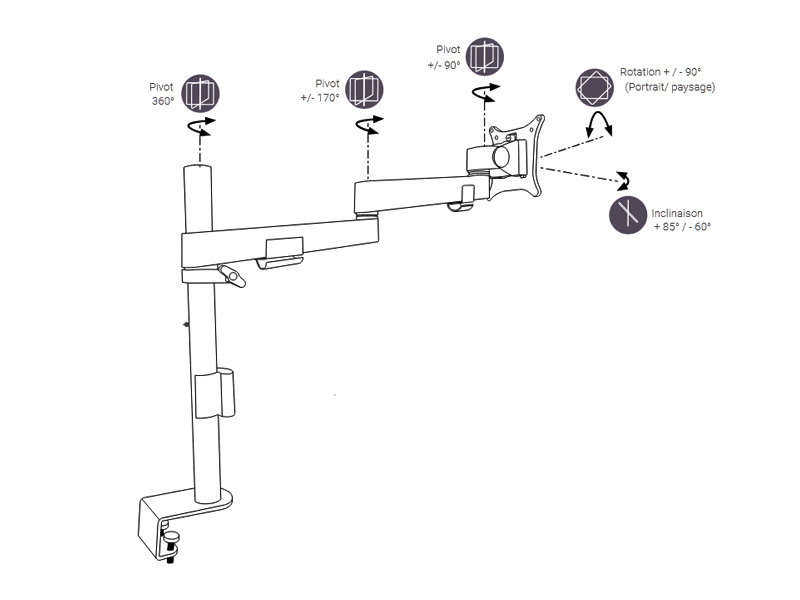 Pivot
360°

Pivot
+/- 170°

Pivot
+/- 90°

Rotation + / - 90°
(Portrait/ paysage)

Inclinaison
+ 85° / - 60°