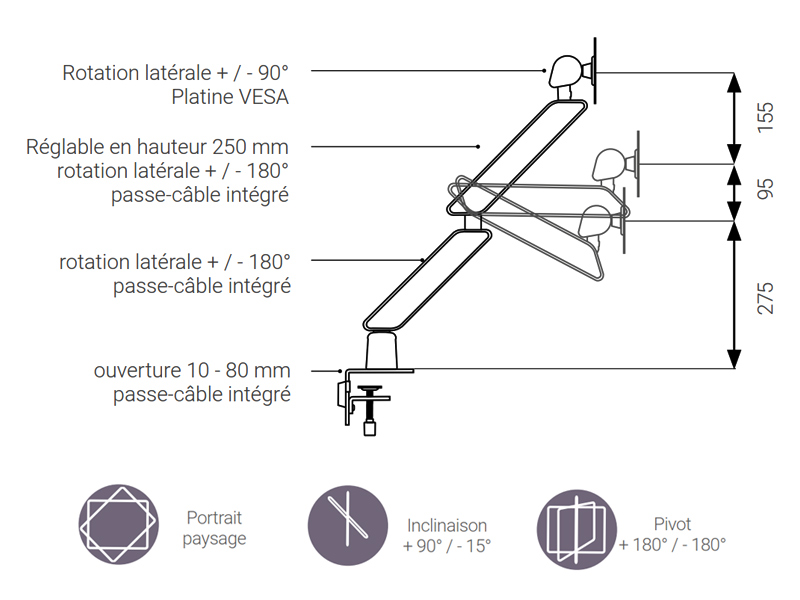 Rotation latérale + / - 90°
Platine VESA

Réglable en hauteur 250 mm
rotation latérale + / - 180°
passe-câble intégré

rotation latérale + / - 180°
passe-câble intégré

ouverture 10 - 80 mm
passe-câble intégré

155

95

275

Portrait
paysage

Inclinaison
+ 90° / - 15°

Pivot
+ 180° / - 180°