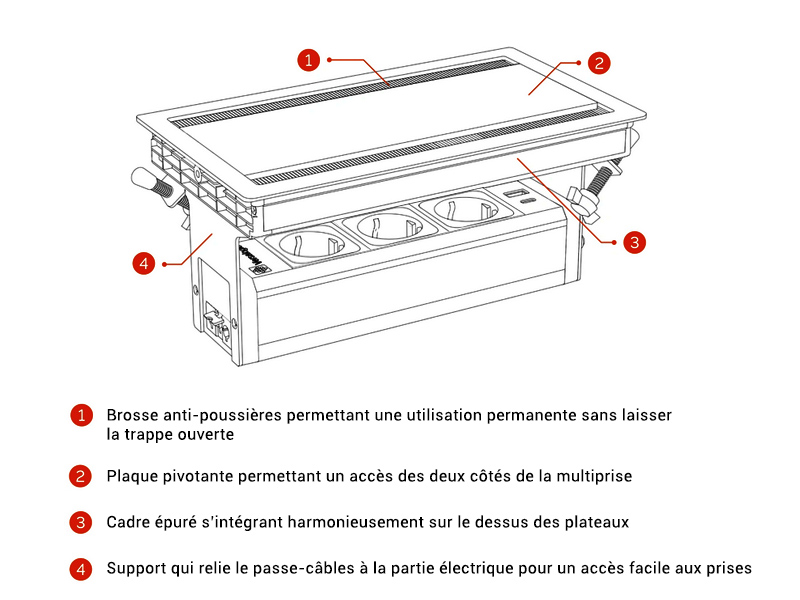 1

2

3

4

1 Brosse anti-poussières permettant une utilisation permanente sans laisser la trappe ouverte

2 Plaque pivotante permettant un accès des deux côtés de la multiprise

3 Cadre épuré s'intégrant harmonieusement sur le dessus des plateaux

4 Support qui relie le passe-câbles à la partie électrique pour un accès facile aux prises