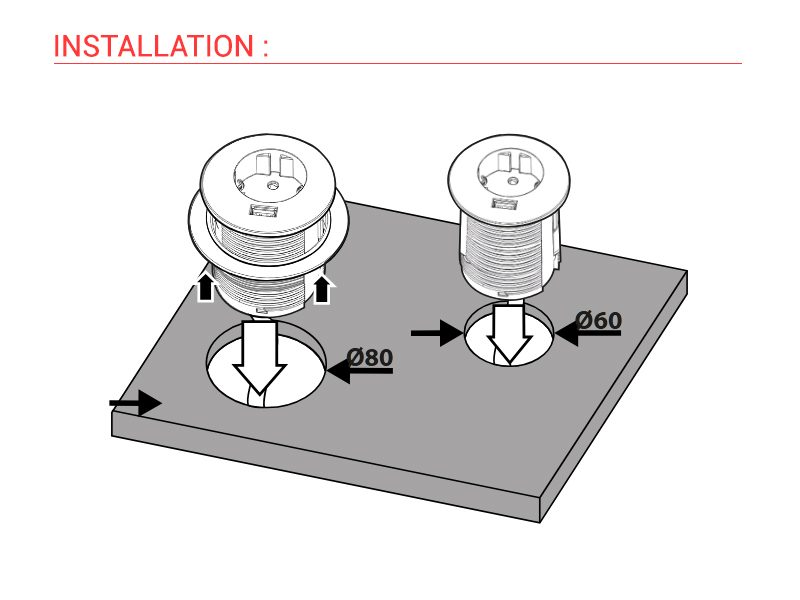 INSTALLATION :

Ø80

Ø60